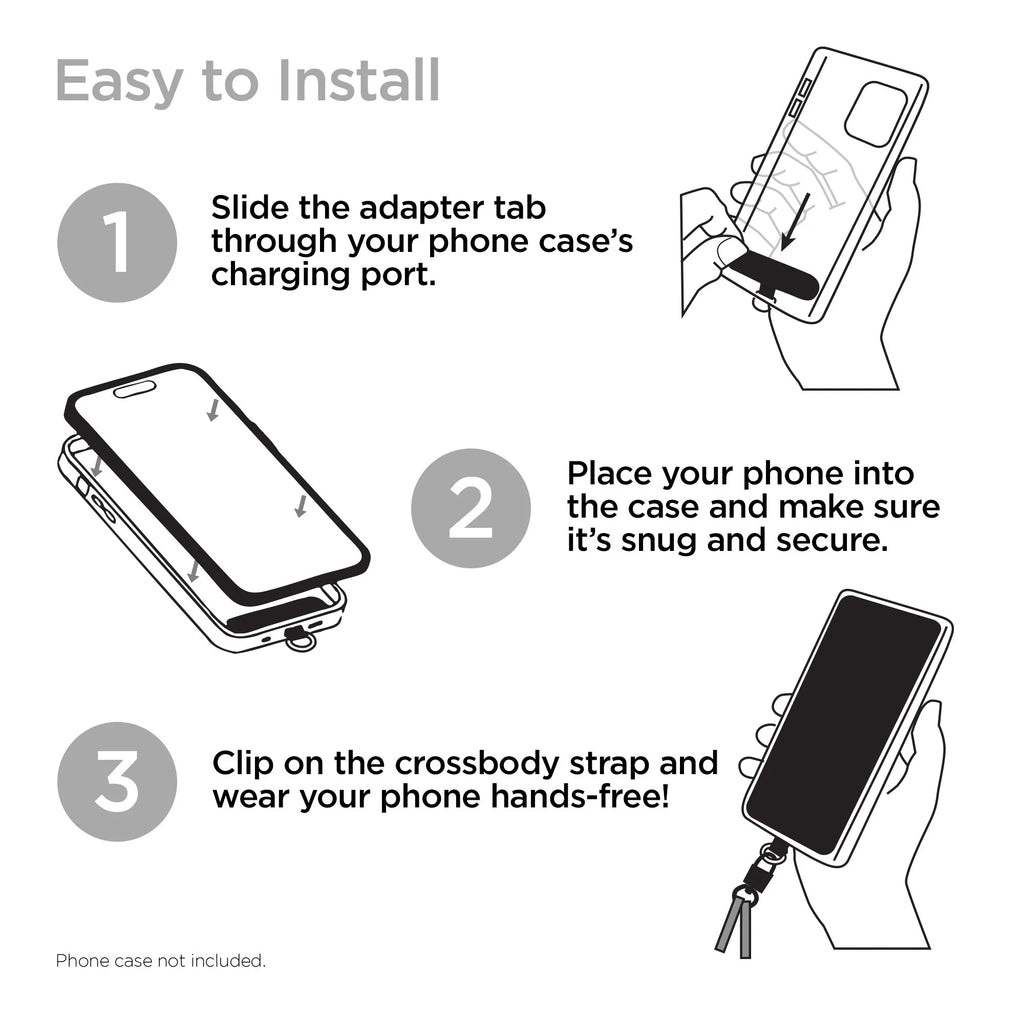 Easy to Install

1

Slide the adapter tab through your phone case's charging port.

2

Place your phone into the case and make sure it's snug and secure.

3

Clip on the crossbody strap and wear your phone hands-free!

Phone case not included.